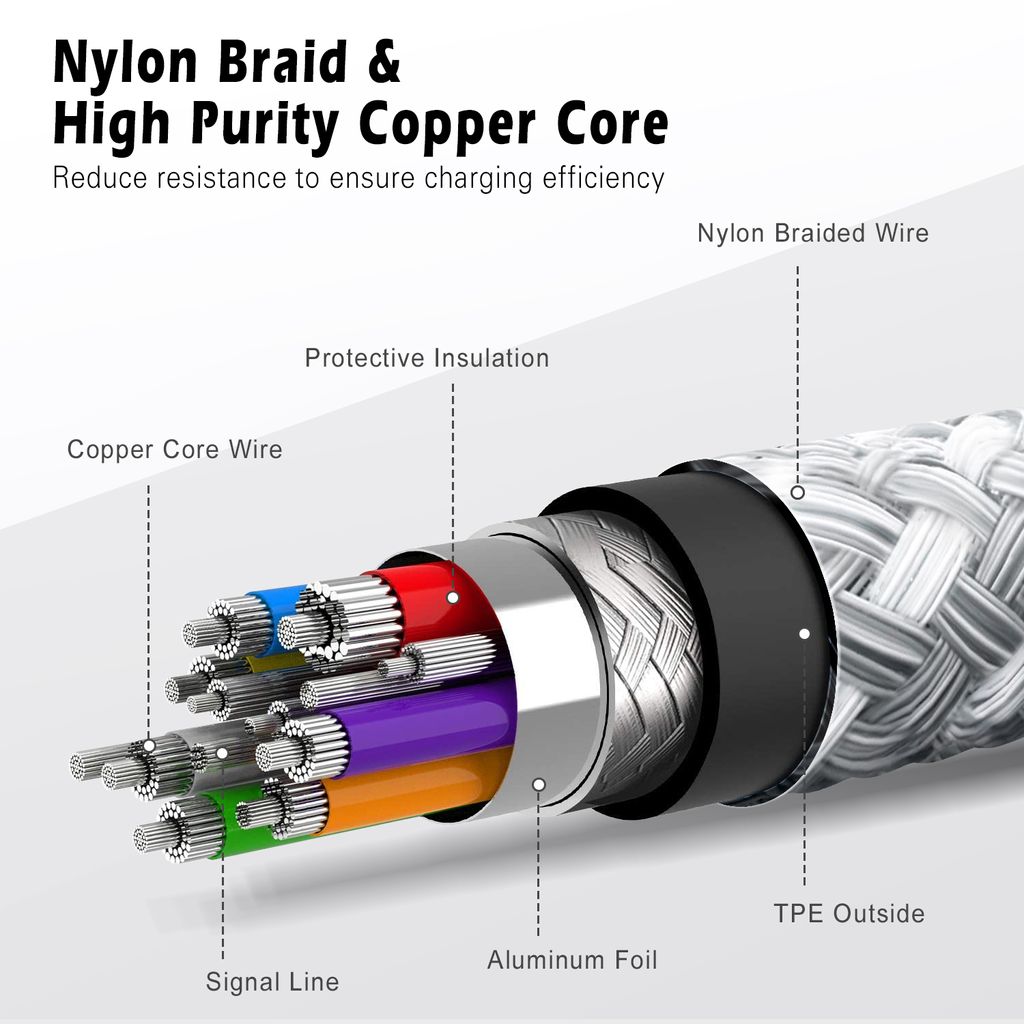 Nylon Braid &
High Purity Copper Core
Reduce resistance to ensure charging efficiency

Nylon Braided Wire

Protective Insulation

Copper Core Wire

TPE Outside

Aluminum Foil

Signal Line